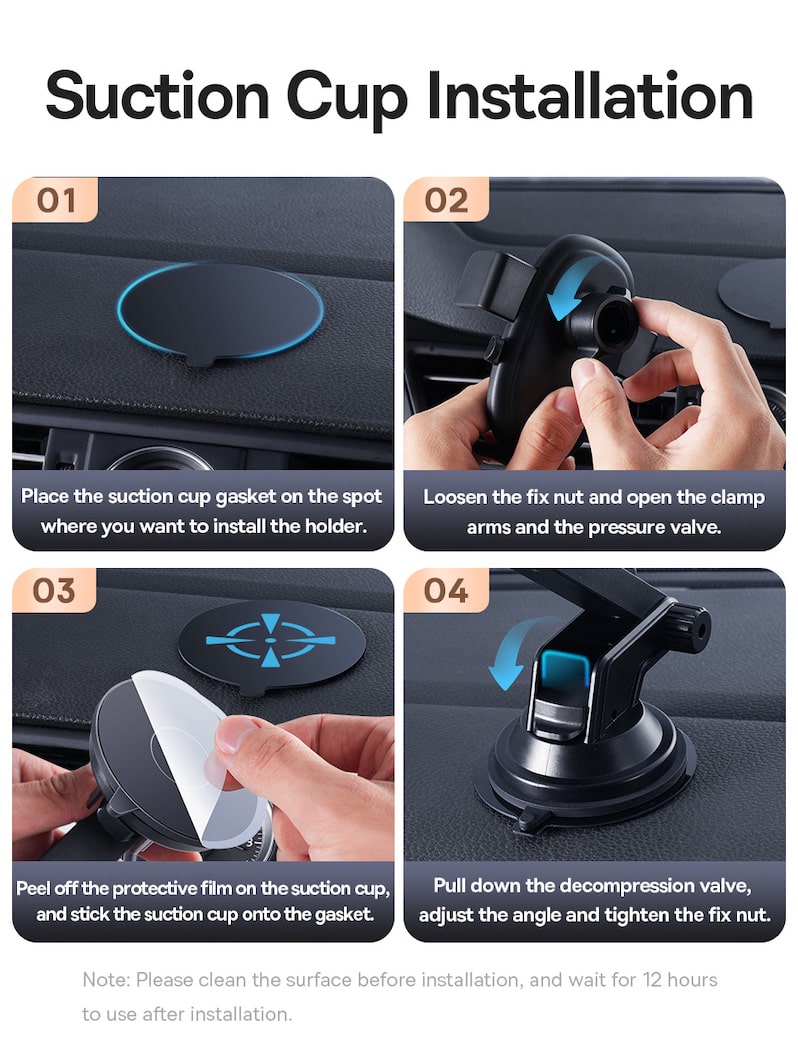 Suction Cup Installation

01

Place the suction cup gasket on the spot where you want to install the holder.

02

Loosen the fix nut and open the clamp arms and the pressure valve.

03

Peel off the protective film on the suction cup, and stick the suction cup onto the gasket.

04

Pull down the decompression valve, adjust the angle and tighten the fix nut.

Note: Please clean the surface before installation, and wait for 12 hours to use after installation.